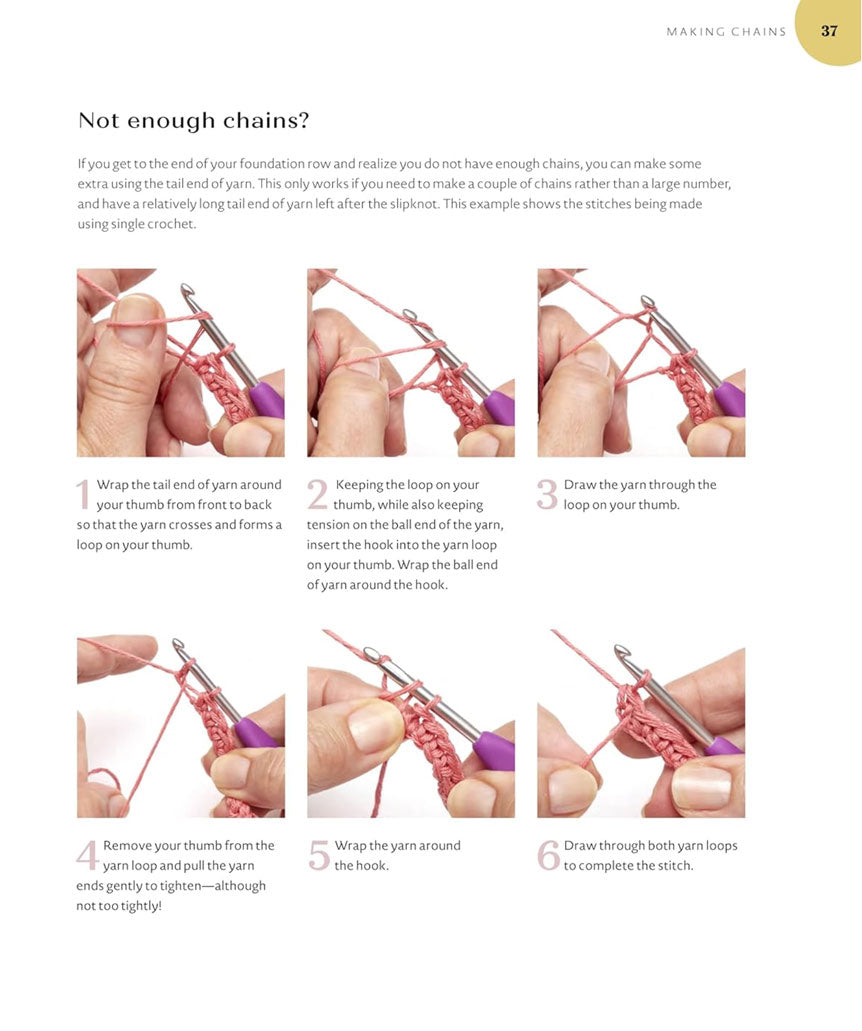 MAKING CHAINS 37

Not enough chains?

If you get to the end of your foundation row and realize you do not have enough chains, you can make some extra using the tail end of yarn. This only works if you need to make a couple of chains rather than a large number, and have a relatively long tail end of yarn left after the slipknot. This example shows the stitches being made using single crochet.

1 Wrap the tail end of yarn around your thumb from front to back so that the yarn crosses and forms a loop on your thumb.

2 Keeping the loop on your thumb, while also keeping tension on the ball end of the yarn, insert the hook into the yarn loop on your thumb. Wrap the ball end of yarn around the hook.

3 Draw the yarn through the loop on your thumb.

4 Remove your thumb from the yarn loop and pull the yarn ends gently to tighten—although not too tightly!

5 Wrap the yarn around the hook.

6 Draw through both yarn loops to complete the stitch.