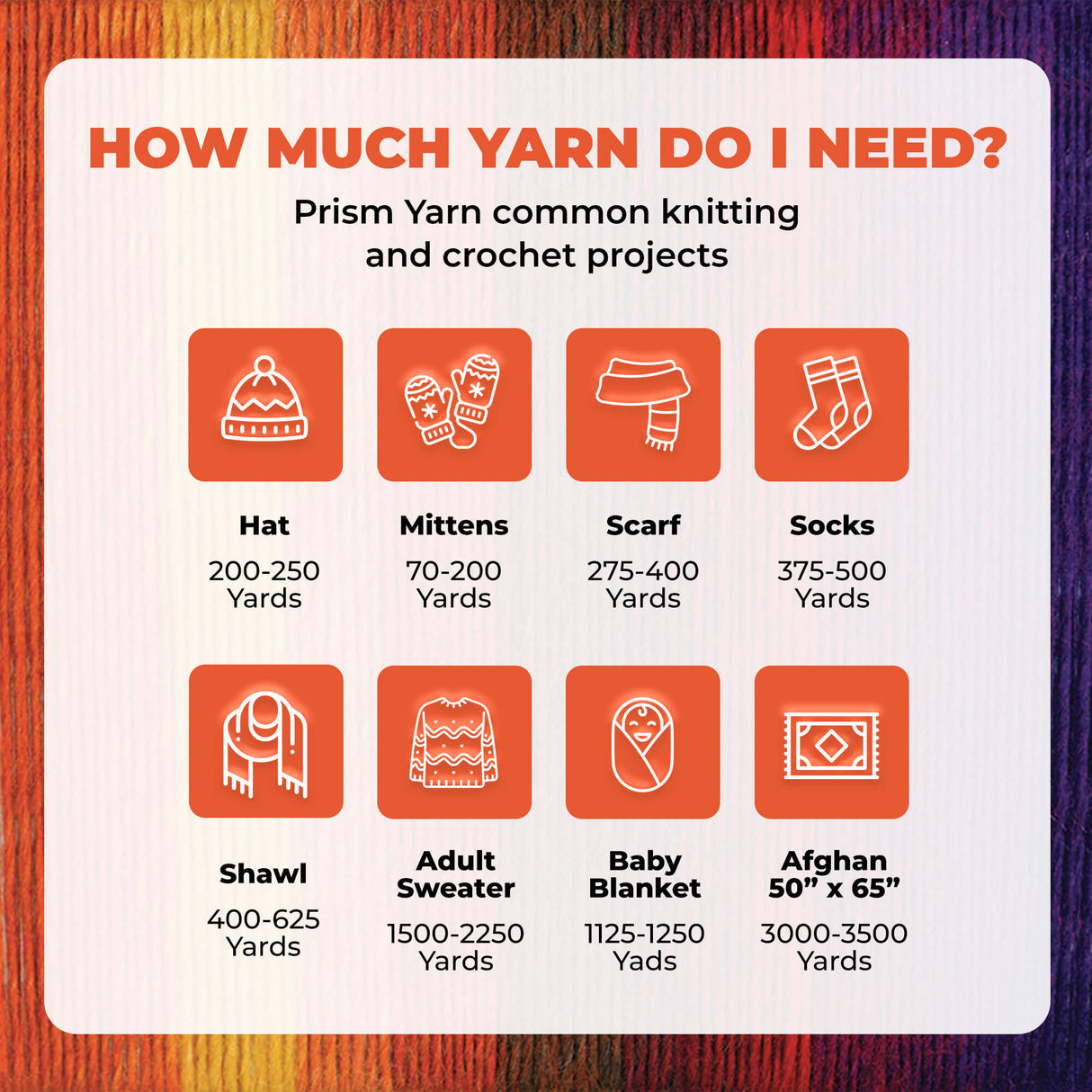 HOW MUCH YARN DO I NEED?

Prism Yarn common knitting and crochet projects

Hat
200-250 Yards

Mittens
70-200 Yards

Scarf
275-400 Yards

Socks
375-500 Yards

Shawl
400-625 Yards

Adult Sweater
1500-2250 Yards

Baby Blanket
1125-1250 Yads

Afghan 50” x 65”
3000-3500 Yards