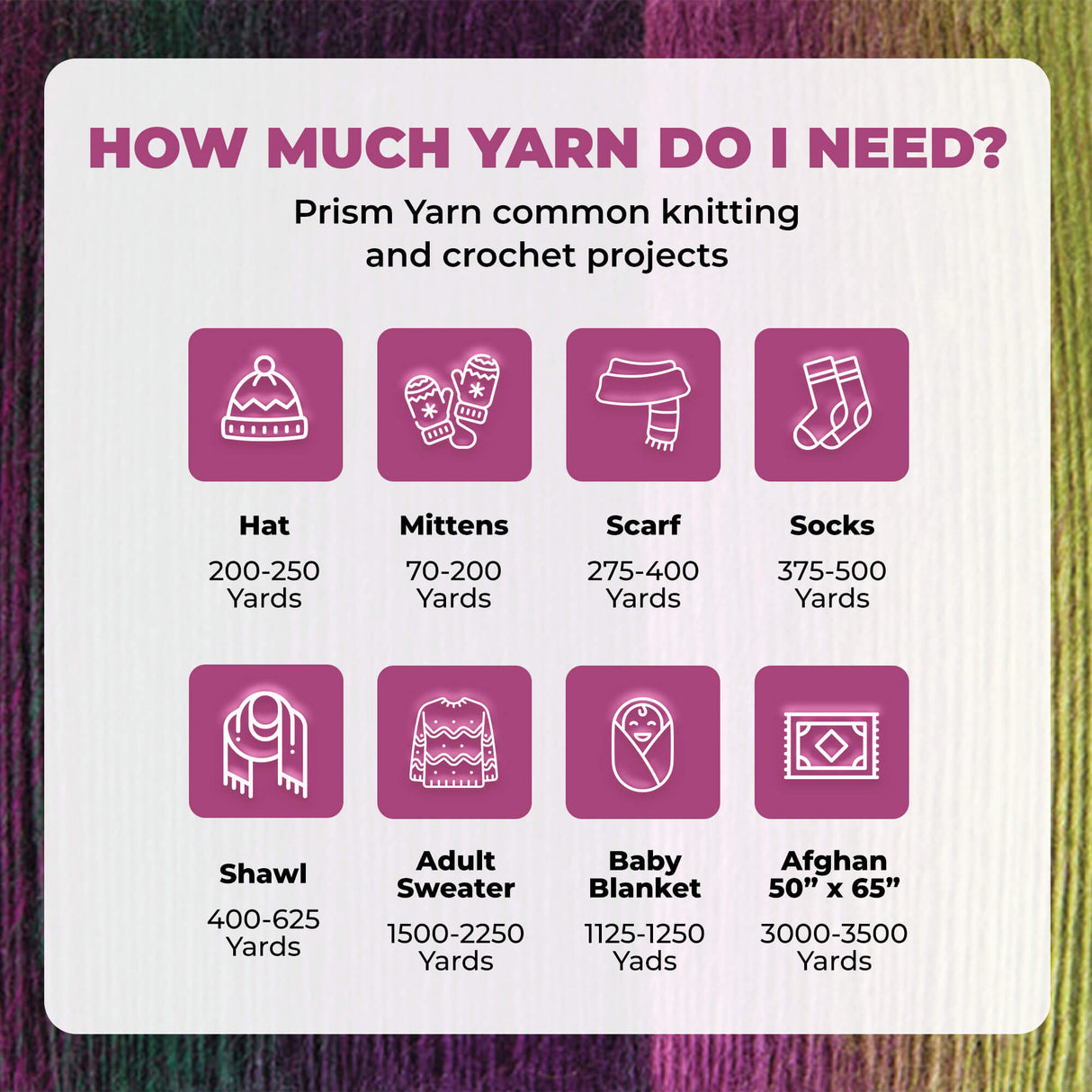 HOW MUCH YARN DO I NEED?

Prism Yarn common knitting and crochet projects

Hat
200-250 Yards

Mittens
70-200 Yards

Scarf
275-400 Yards

Socks
375-500 Yards

Shawl
400-625 Yards

Adult Sweater
1500-2250 Yards

Baby Blanket
1125-1250 Yads

Afghan 50” x 65”
3000-3500 Yards